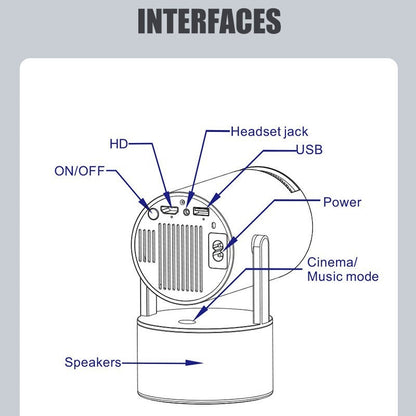 INTERFACES

Headset jack
HD
USB
ON/OFF
Power
Cinema/
Music mode
Speakers